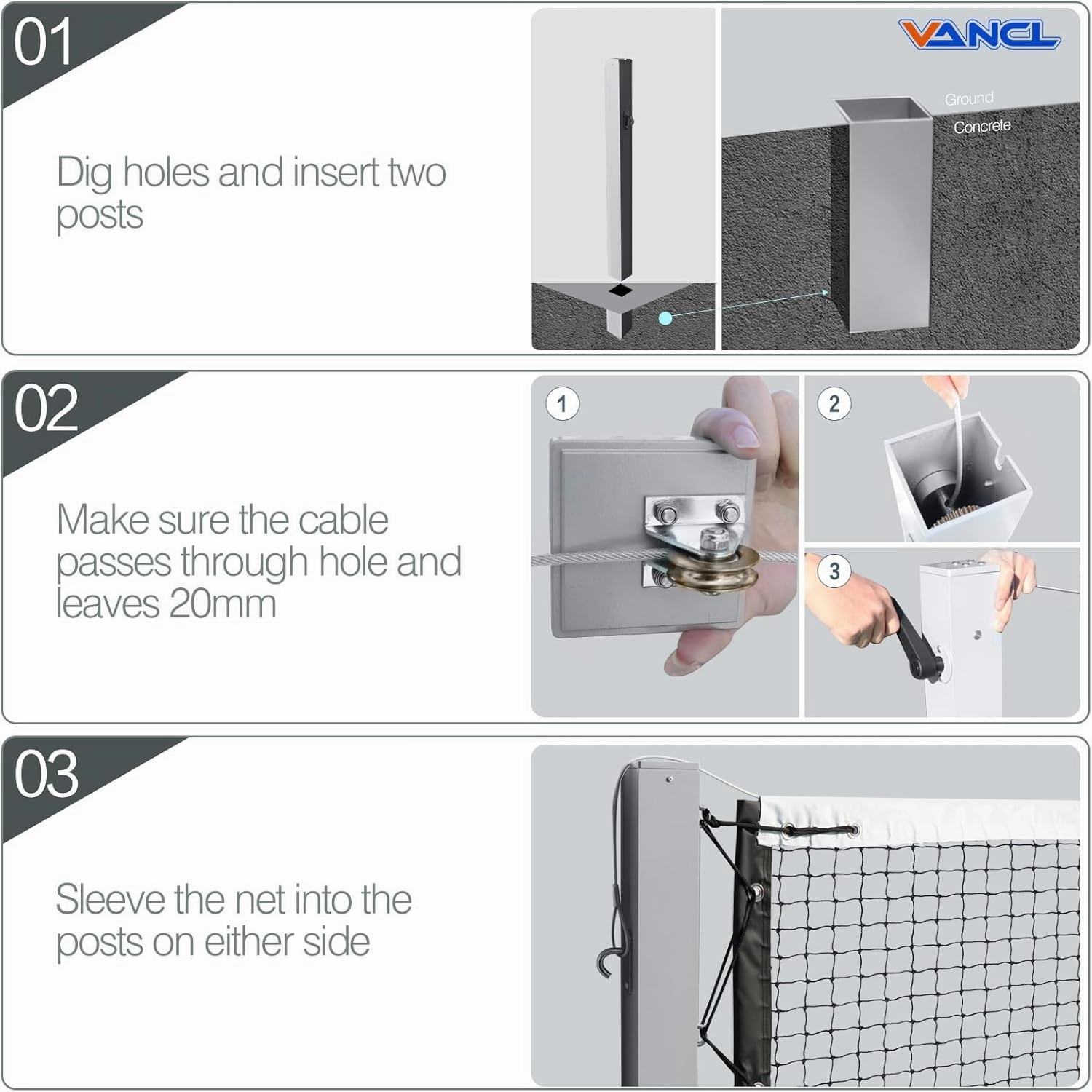 01

Dig holes and insert two posts

VANCL

Ground

Concrete

02

Make sure the cable passes through hole and leaves 20mm

1

2

3

03

Sleeve the net into the posts on either side