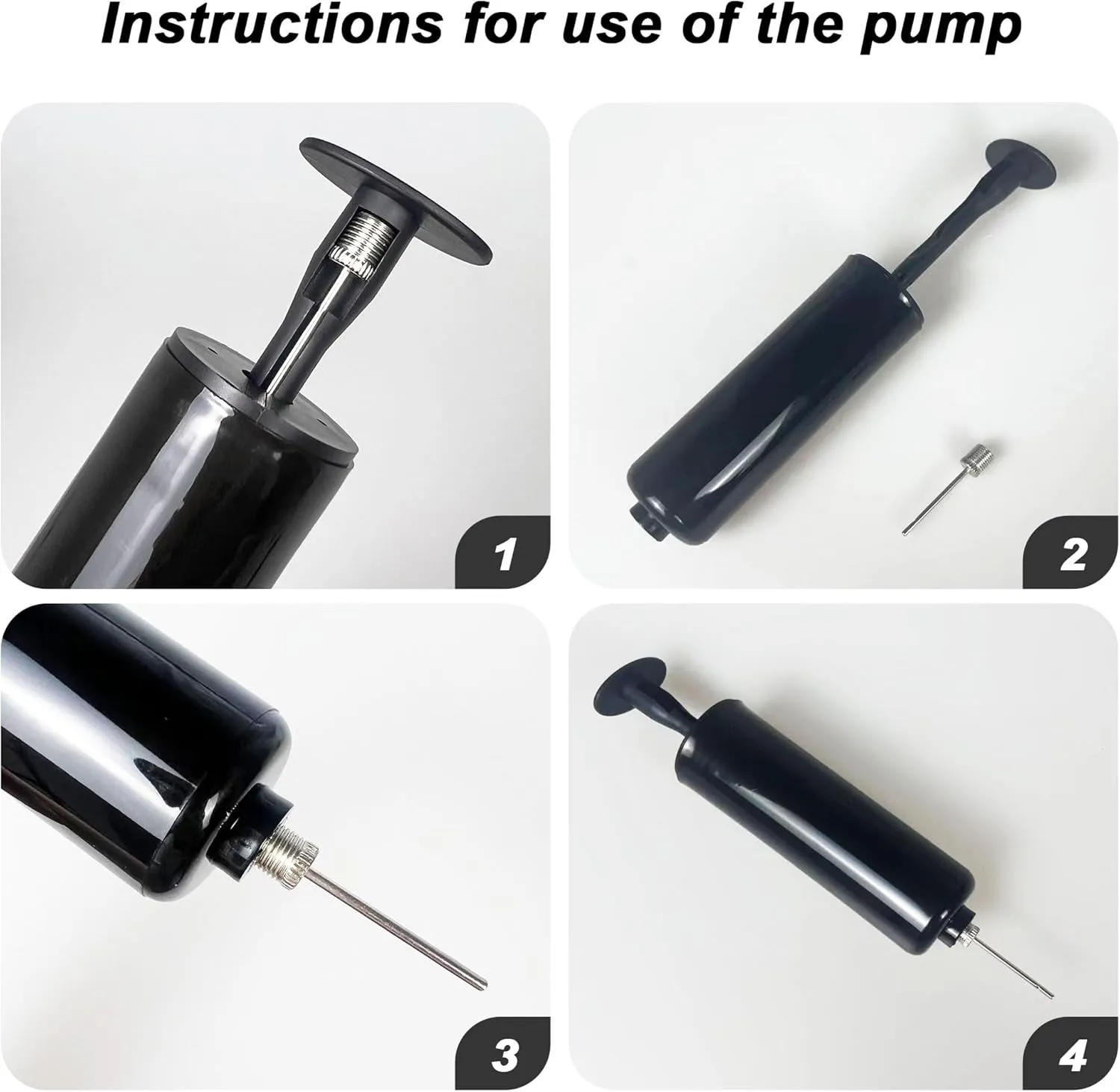 Instructions for use of the pump

1

2

3

4