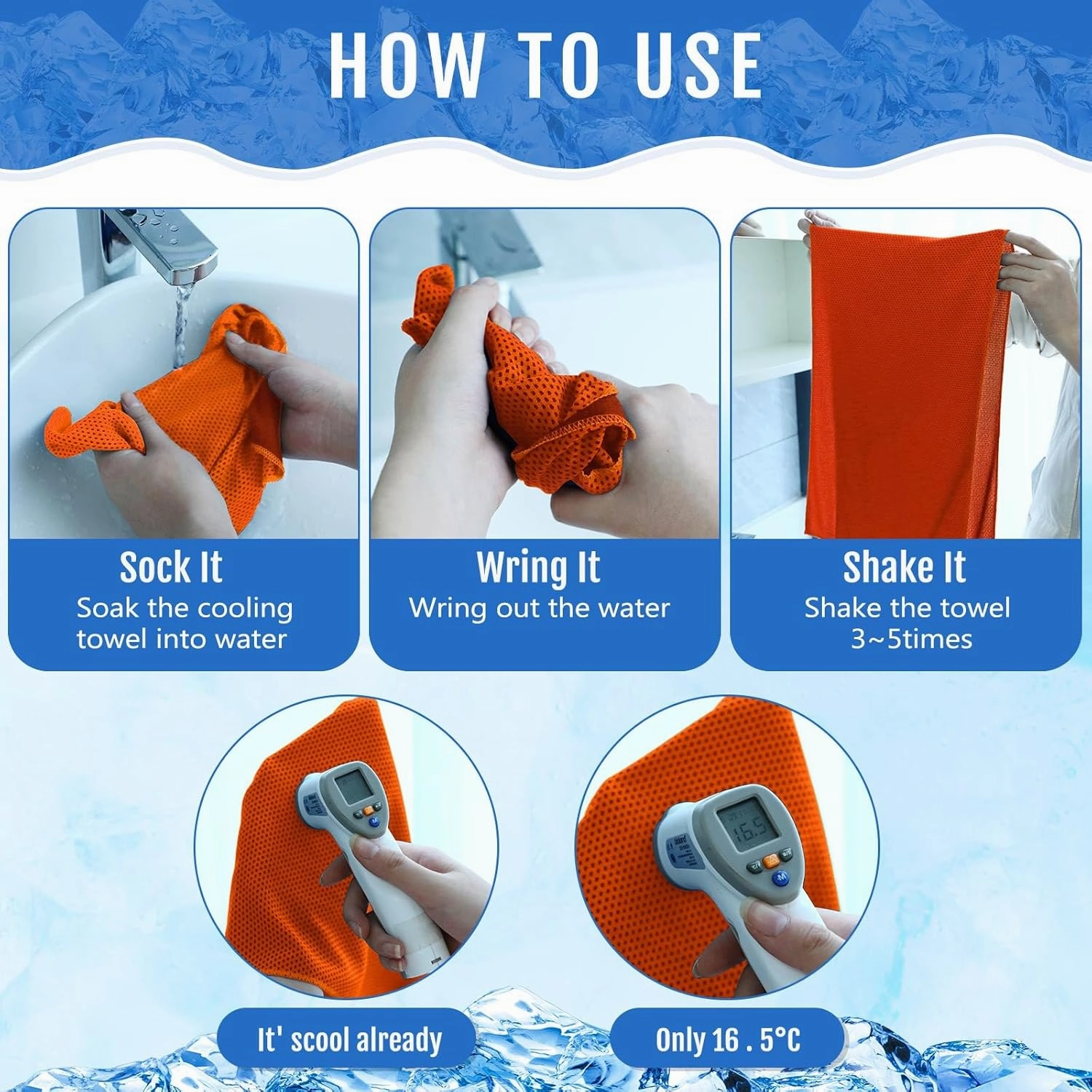 HOW TO USE

Sock It
Soak the cooling towel into water

Wring It
Wring out the water

Shake It
Shake the towel 3~5times

16.5

It' scool already

Only 16 . 5°C