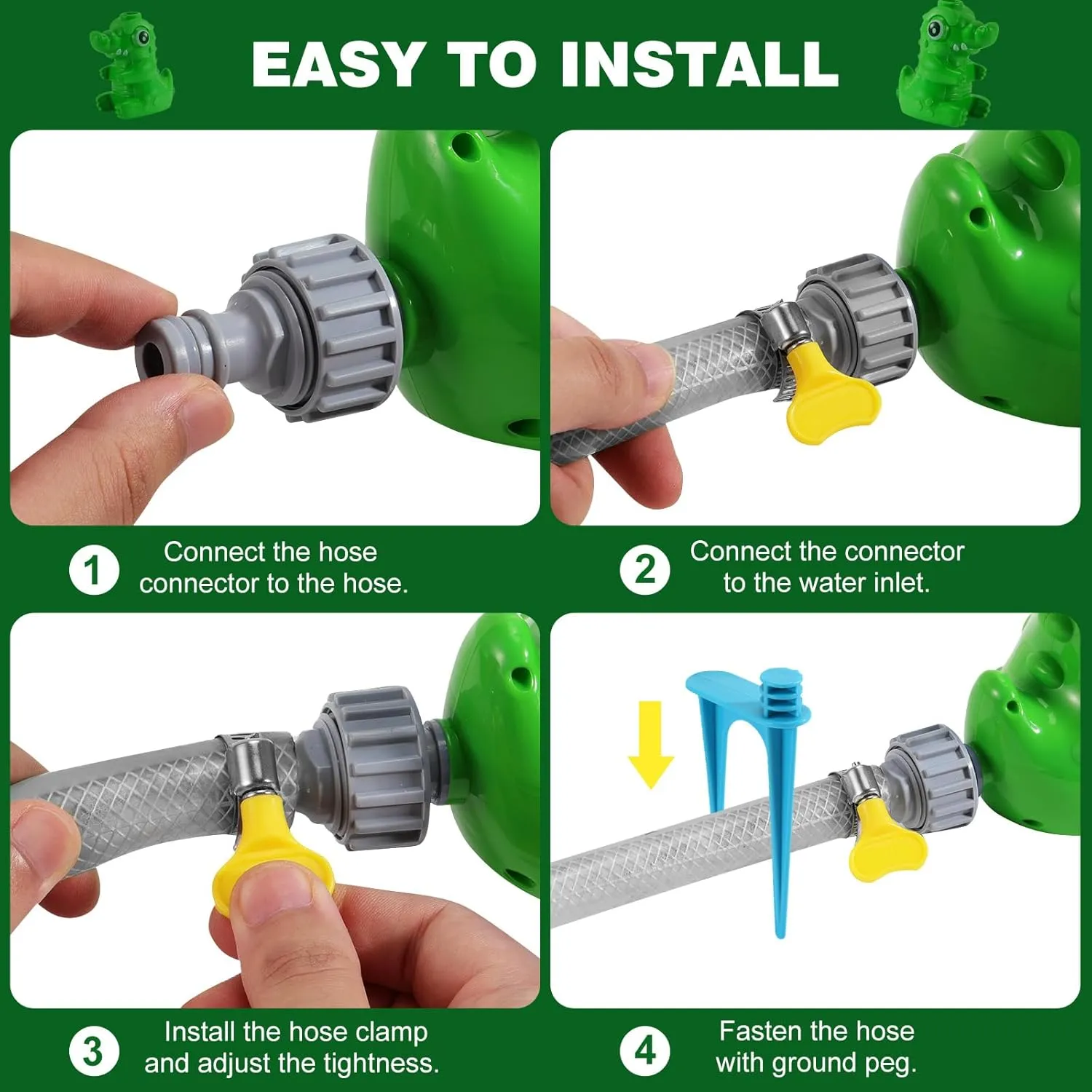 EASY TO INSTALL

1 Connect the hose connector to the hose.

2 Connect the connector to the water inlet.

3 Install the hose clamp and adjust the tightness.

4 Fasten the hose with ground peg.