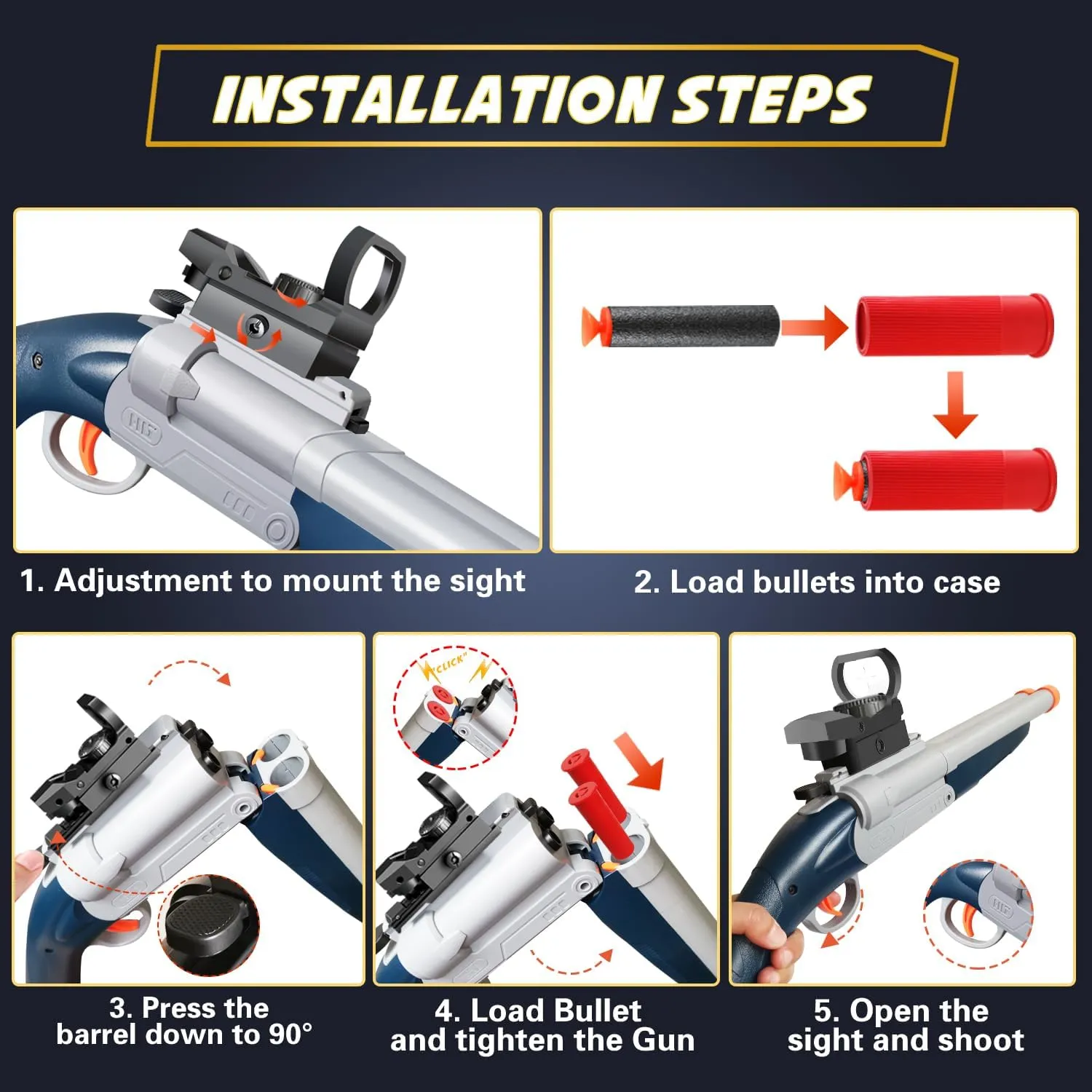 INSTALLATION STEPS

1. Adjustment to mount the sight

2. Load bullets into case

"CLICK"

3. Press the barrel down to 90°

4. Load Bullet and tighten the Gun

5. Open the sight and shoot