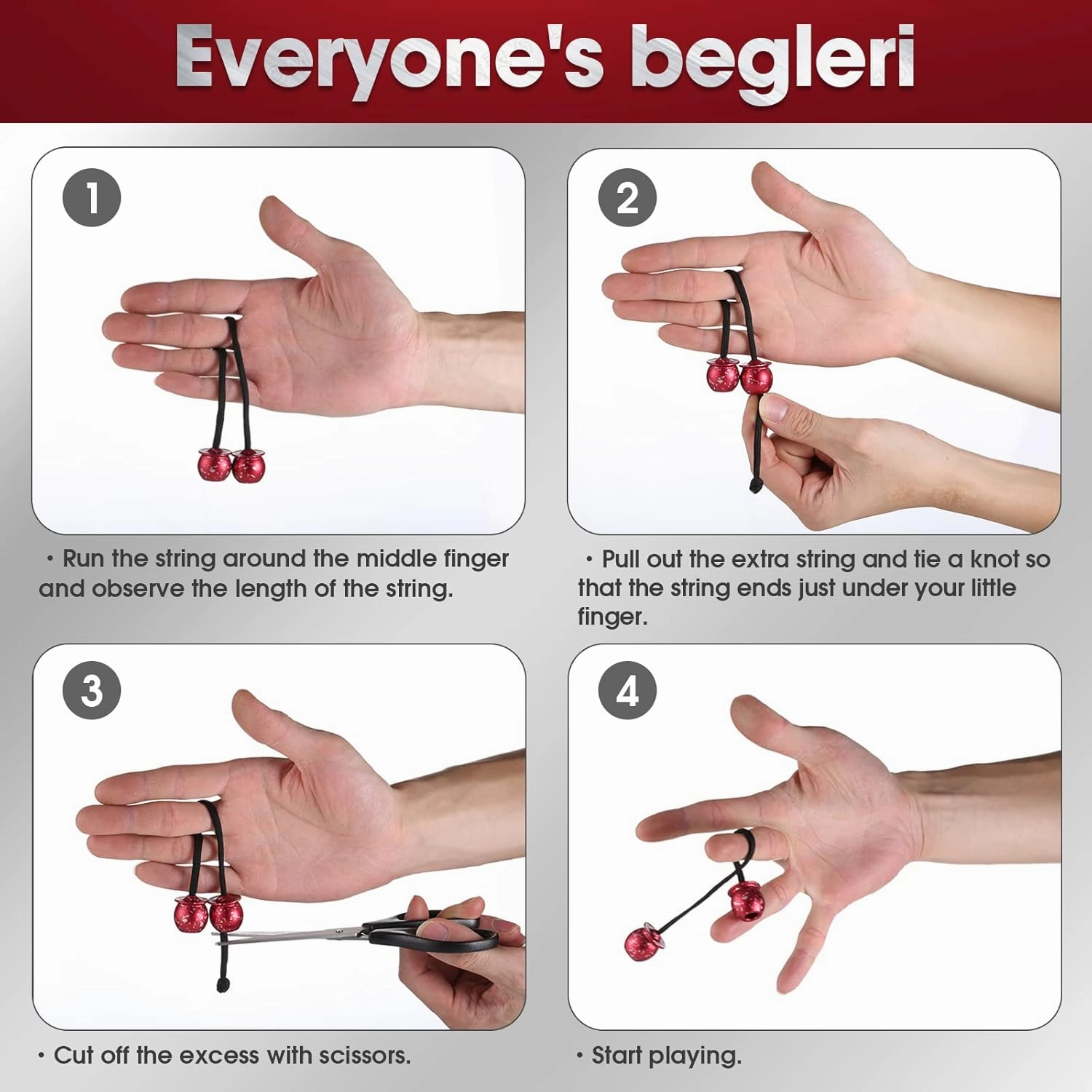 Everyone's begleri

1

· Run the string around the middle finger and observe the length of the string.

2

· Pull out the extra string and tie a knot so that the string ends just under your little finger.

3

· Cut off the excess with scissors.

4

· Start playing.